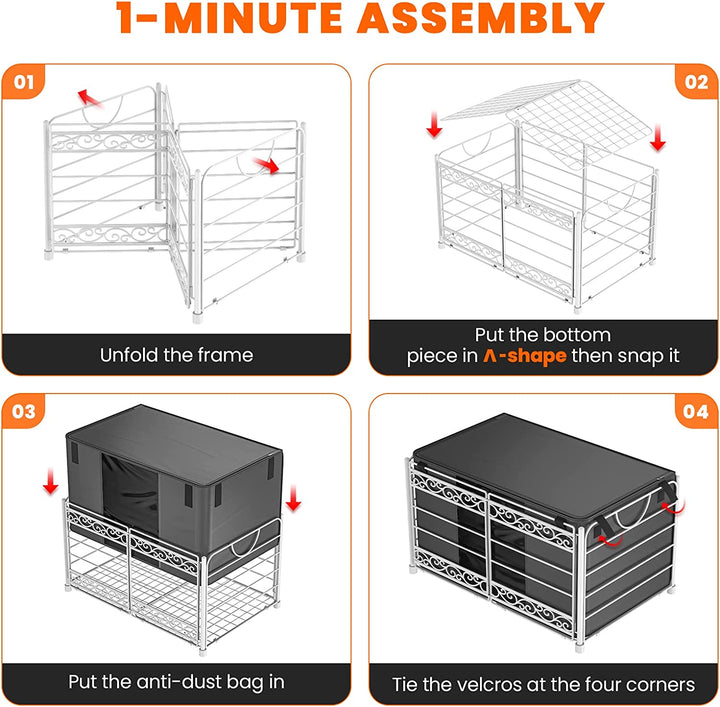 1-MINUTE ASSEMBLY

01

Unfold the frame

02

Put the bottom piece in Λ-shape then snap it

03

Put the anti-dust bag in

04

Tie the velcros at the four corners