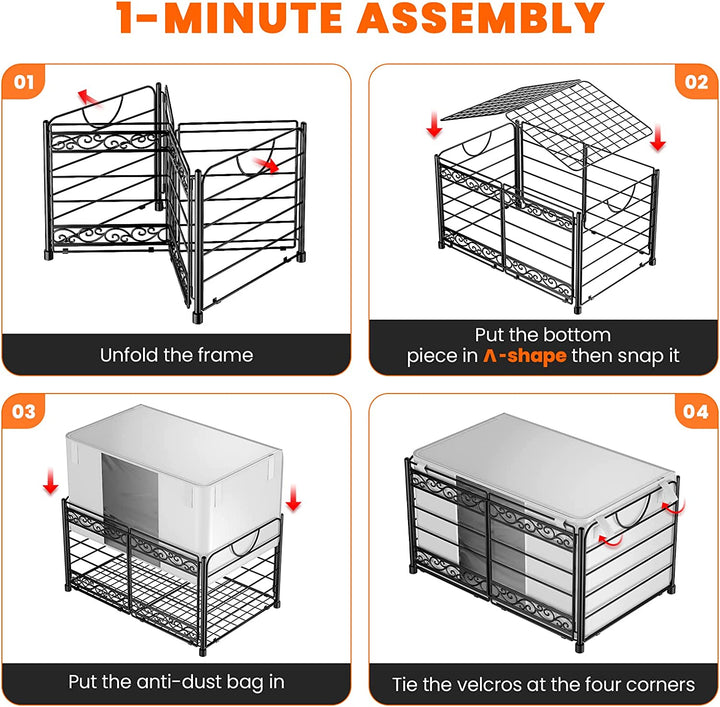 1-MINUTE ASSEMBLY

01

Unfold the frame

02

Put the bottom piece in Λ-shape then snap it

03

Put the anti-dust bag in

04

Tie the velcros at the four corners